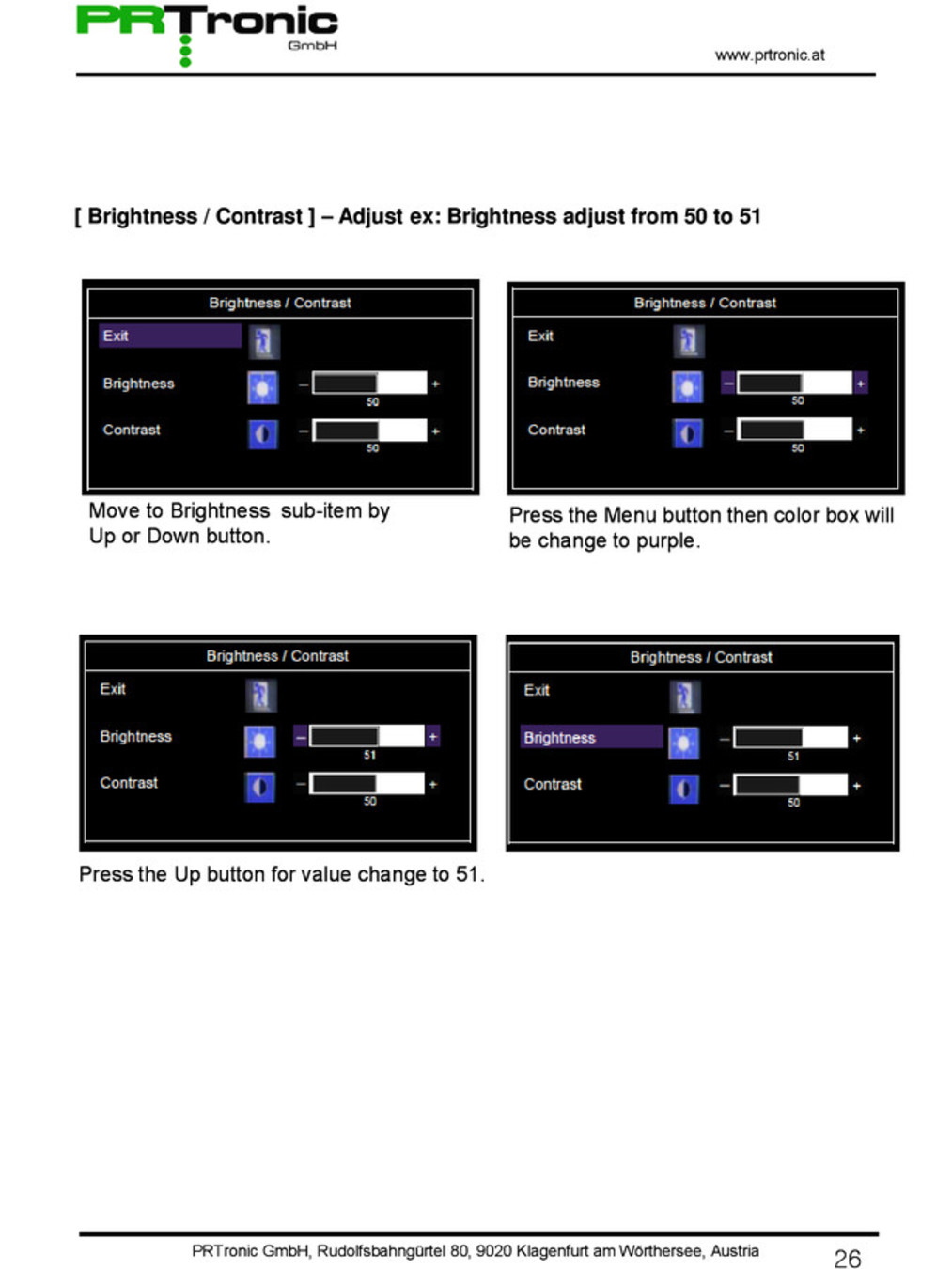 PRTronic GmbH

www.prtronic.at

[ Brightness / Contrast ] – Adjust ex: Brightness adjust from 50 to 51

Brightness / Contrast
Exit
Brightness – + 50
Contrast – + 50

Move to Brightness sub-item by Up or Down button.

Brightness / Contrast
Exit
Brightness – + 50
Contrast – + 50

Press the Menu button then color box will be change to purple.

Brightness / Contrast
Exit
Brightness – + 51
Contrast – + 50

Press the Up button for value change to 51.

Brightness / Contrast
Exit
Brightness – + 51
Contrast – + 50

PRTronic GmbH, Rudolfsbahngürtel 80, 9020 Klagenfurt am Wörthersee, Austria

26